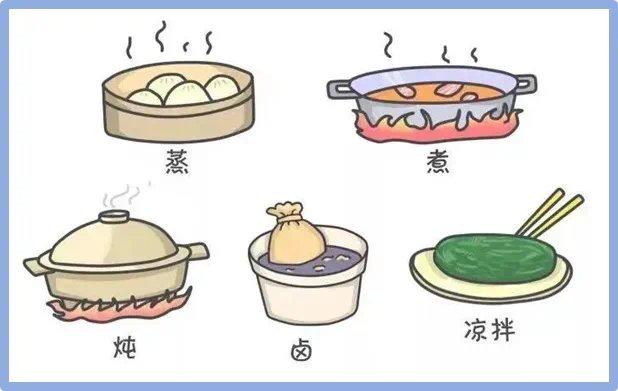 蒸

煮

炖

卤

凉拌