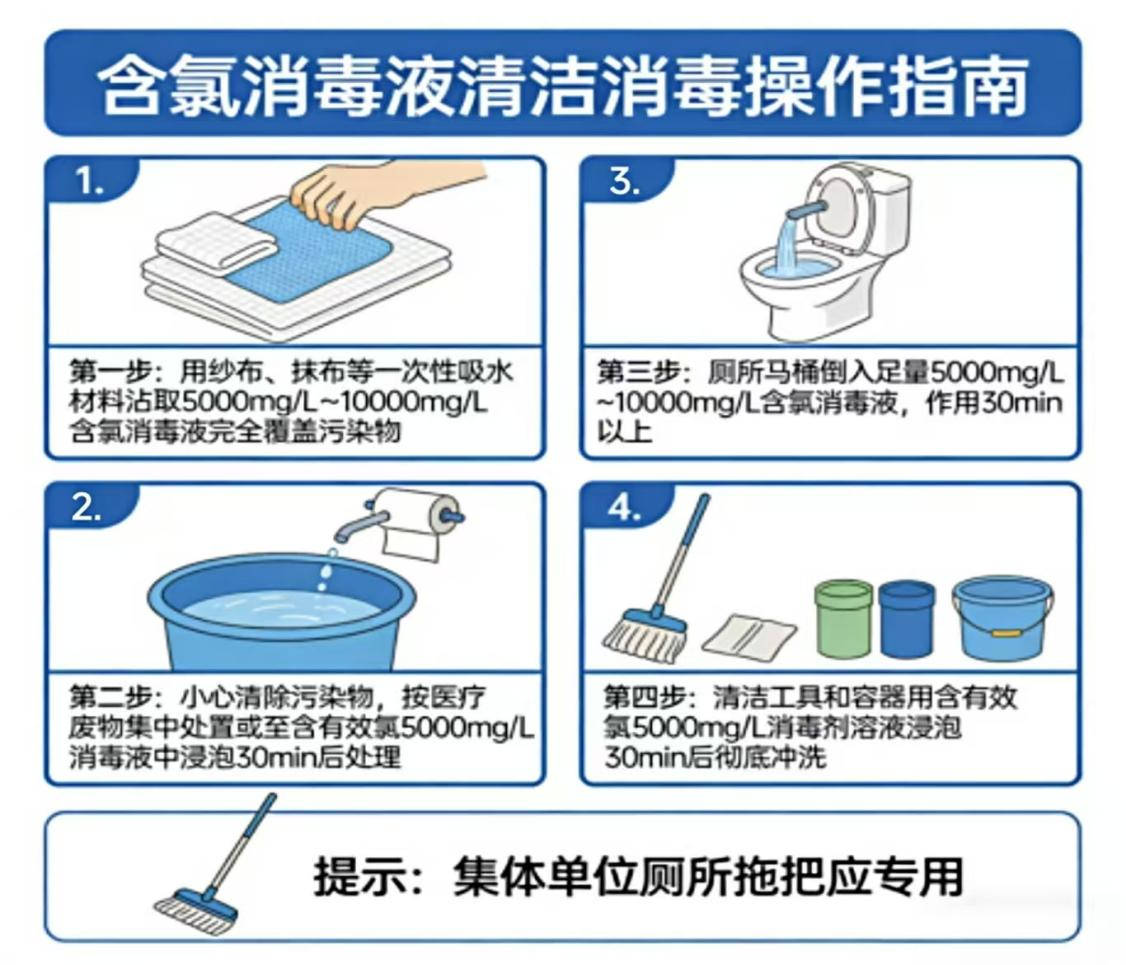 含氯消毒液清洁消毒操作指南

1.

第一步：用纱布、抹布等一次性吸水材料沾取5000mg/L~10000mg/L含氯消毒液完全覆盖污染物

2.

第二步：小心清除污染物，按医疗废物集中处置或至含有效氯5000mg/L消毒液中浸泡30min后处理

3.

第三步：厕所马桶倒入足量5000mg/L~10000mg/L含氯消毒液，作用30min以上

4.

第四步：清洁工具和容器用含有效氯5000mg/L消毒剂溶液浸泡30min后彻底冲洗

提示：集体单位厕所拖把应专用