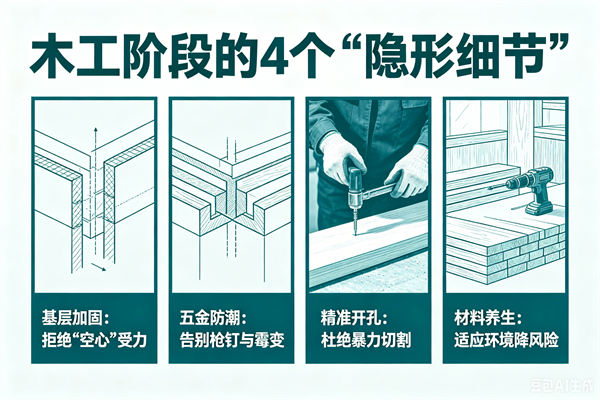 木工阶段的4个“隐形细节”

基层加固：
拒绝“空心”受力

五金防潮：
告别枪钉与霉变

精准开孔：
杜绝暴力切割

材料养生：
适应环境降风险

豆包AI生成