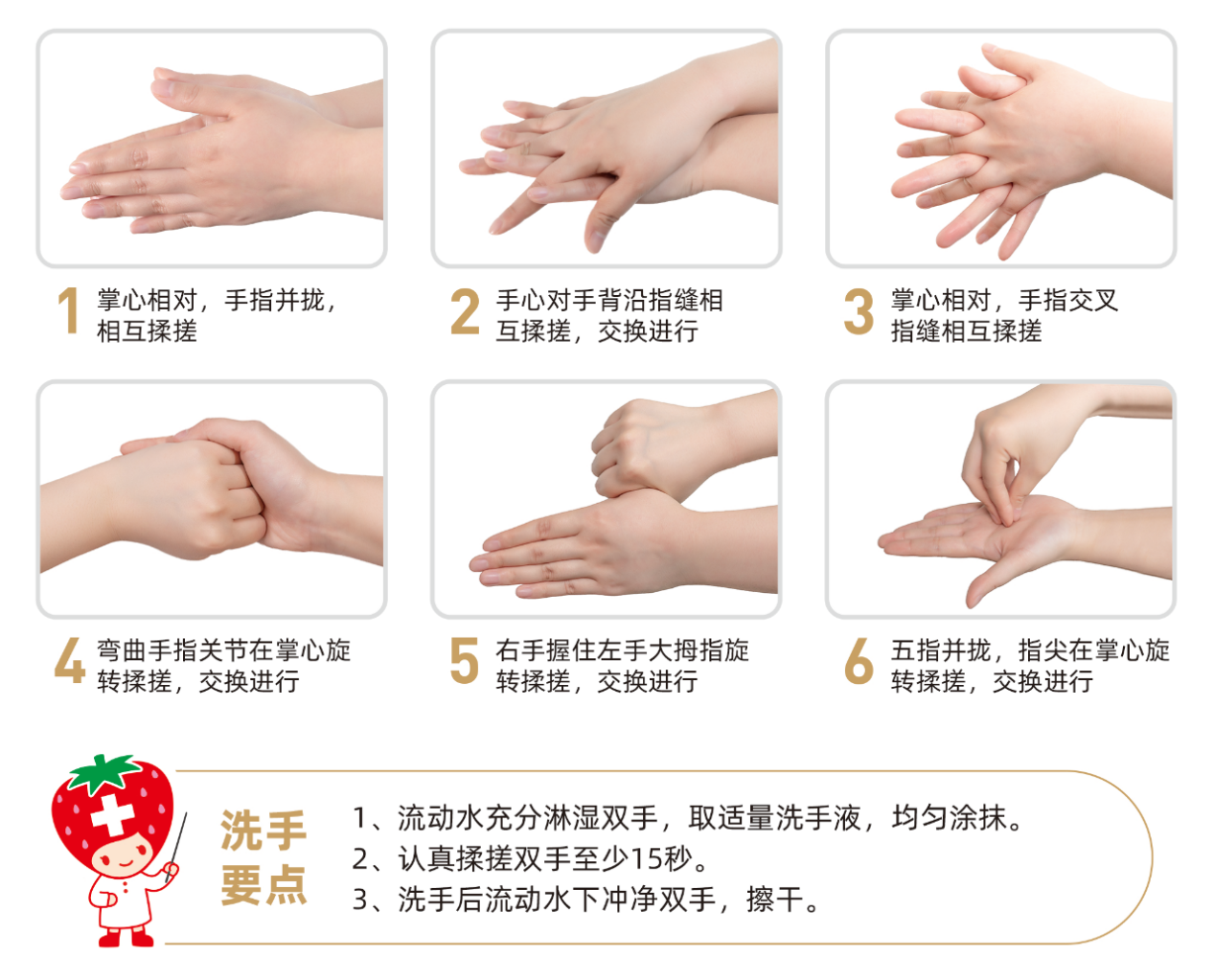 1 掌心相对，手指并拢，相互揉搓

2 手心对手背沿指缝相互揉搓，交换进行

3 掌心相对，手指交叉指缝相互揉搓

4 弯曲手指关节在掌心旋转揉搓，交换进行

5 右手握住左手大拇指旋转揉搓，交换进行

6 五指并拢，指尖在掌心旋转揉搓，交换进行

洗手要点

1、流动水充分淋湿双手，取适量洗手液，均匀涂抹。
2、认真揉搓双手至少15秒。
3、洗手后流动水下冲净双手，擦干。