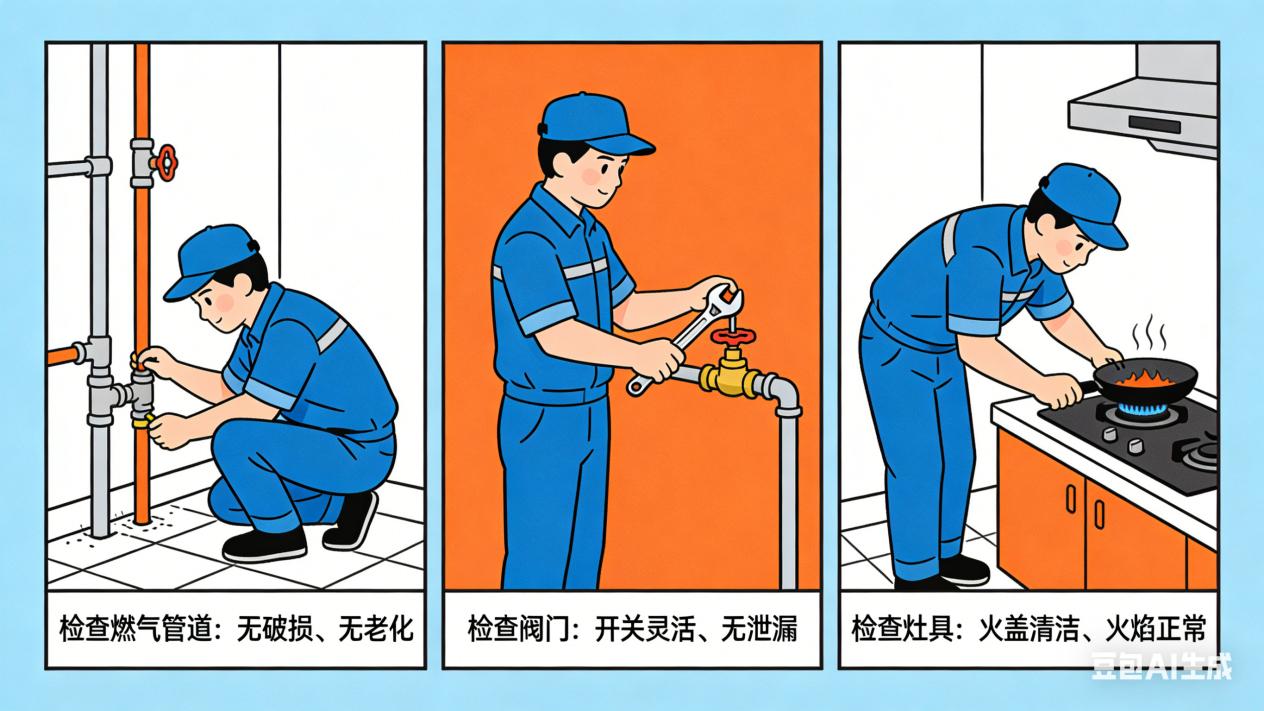 检查燃气管道：无破损、无老化

检查阀门：开关灵活、无泄漏

检查灶具：火盖清洁、火焰正常

豆包AI生成