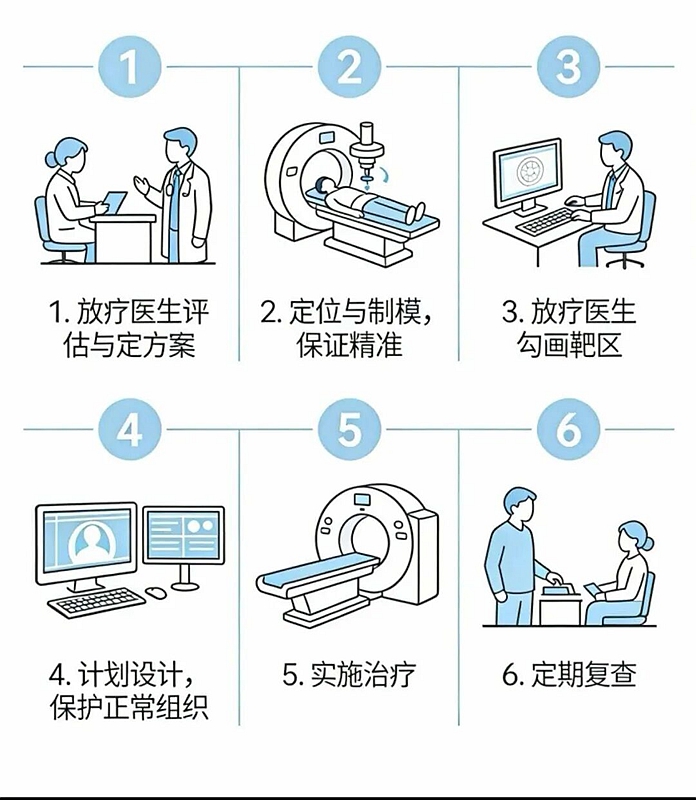 1

2

3

1. 放疗医生评估与定方案

2. 定位与制模，保证精准

3. 放疗医生勾画靶区

4

5

6

4. 计划设计，保护正常组织

5. 实施治疗

6. 定期复查