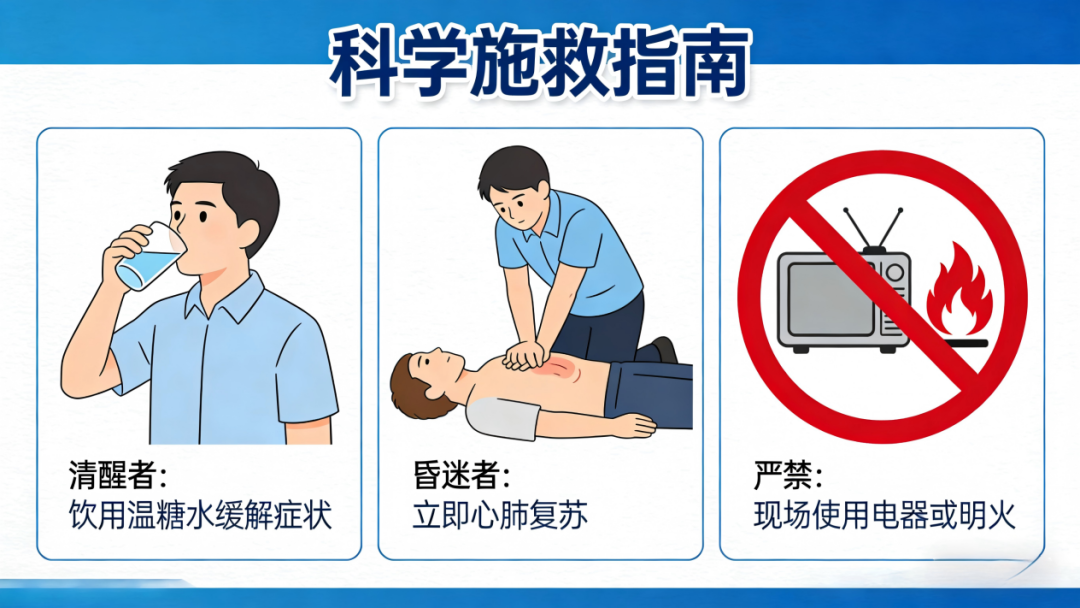 科学施救指南

清醒者：
饮用温糖水缓解症状

昏迷者：
立即心肺复苏

严禁：
现场使用电器或明火